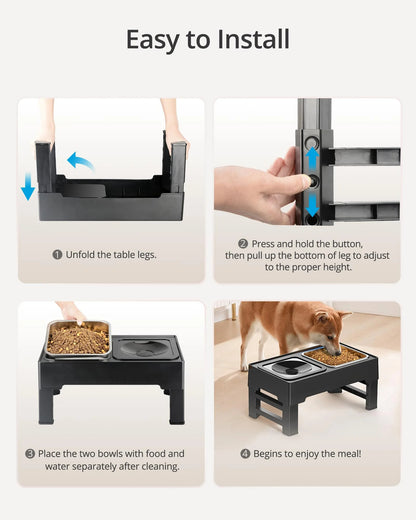 Easy to Install

❶ Unfold the table legs.

❷ Press and hold the button, then pull up the bottom of leg to adjust to the proper height.

❸ Place the two bowls with food and water separately after cleaning.

❹ Begins to enjoy the meal!